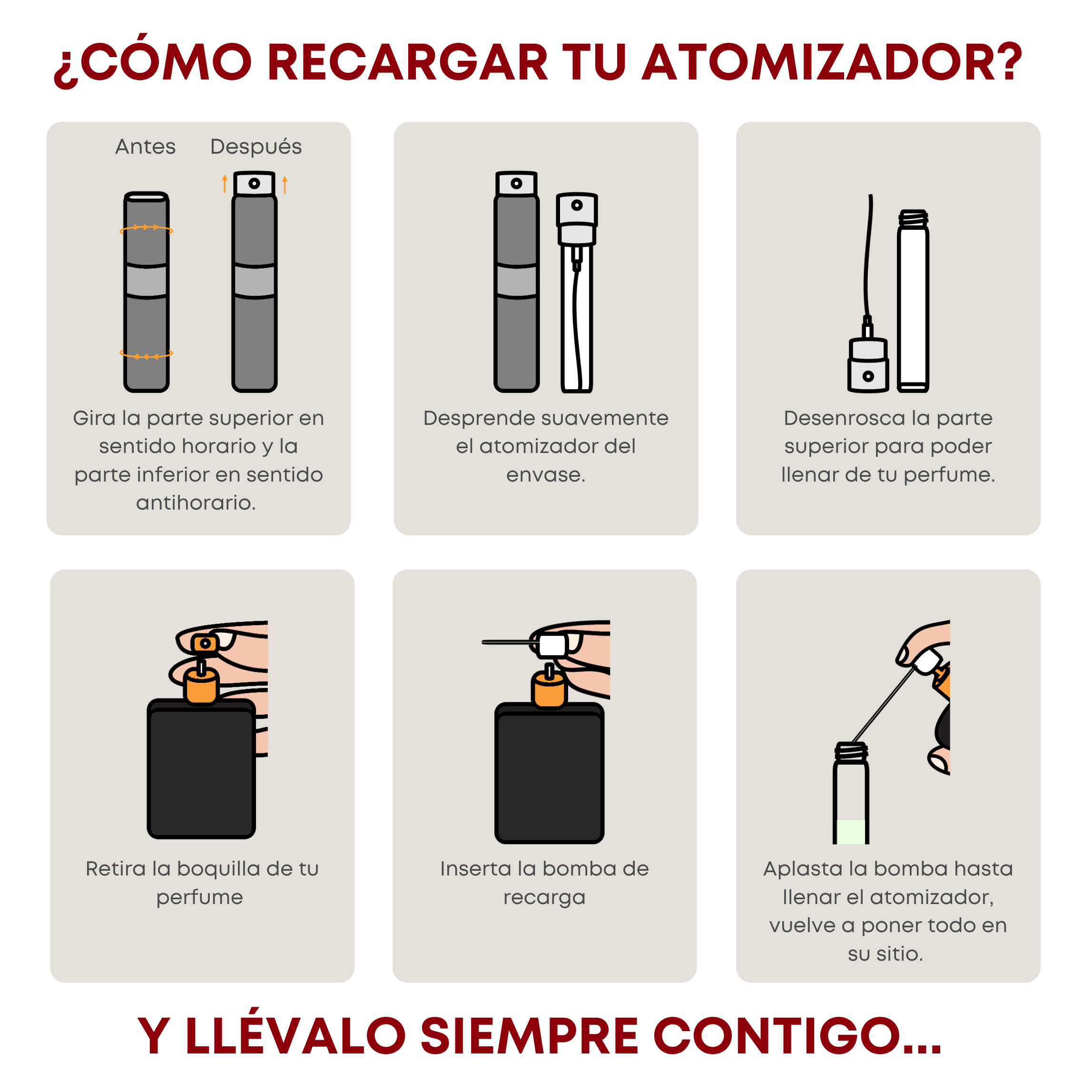 ¿CÓMO RECARGAR TU ATOMIZADOR?

Antes Después

Gira la parte superior en sentido horario y la parte inferior en sentido antihorario.

Desprende suavemente el atomizador del envase.

Desenrosca la parte superior para poder llenar de tu perfume.

Retira la boquilla de tu perfume

Inserta la bomba de recarga

Aplasta la bomba hasta llenar el atomizador, vuelve a poner todo en su sitio.

Y LLÉVALO SIEMPRE CONTIGO...