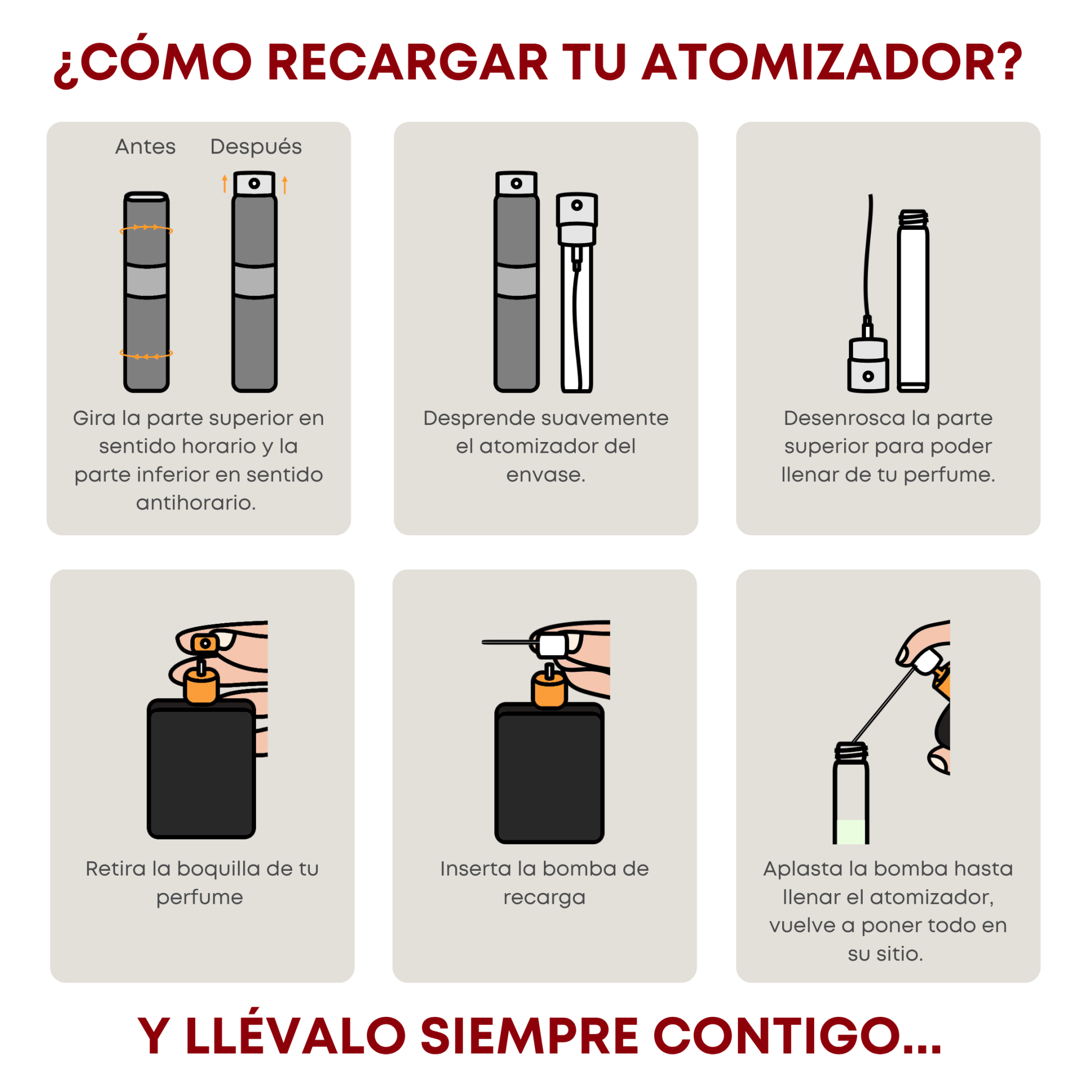 ¿CÓMO RECARGAR TU ATOMIZADOR?

Antes Después

Gira la parte superior en sentido horario y la parte inferior en sentido antihorario.

Desprende suavemente el atomizador del envase.

Desenrosca la parte superior para poder llenar de tu perfume.

Retira la boquilla de tu perfume

Inserta la bomba de recarga

Aplasta la bomba hasta llenar el atomizador, vuelve a poner todo en su sitio.

Y LLÉVALO SIEMPRE CONTIGO...